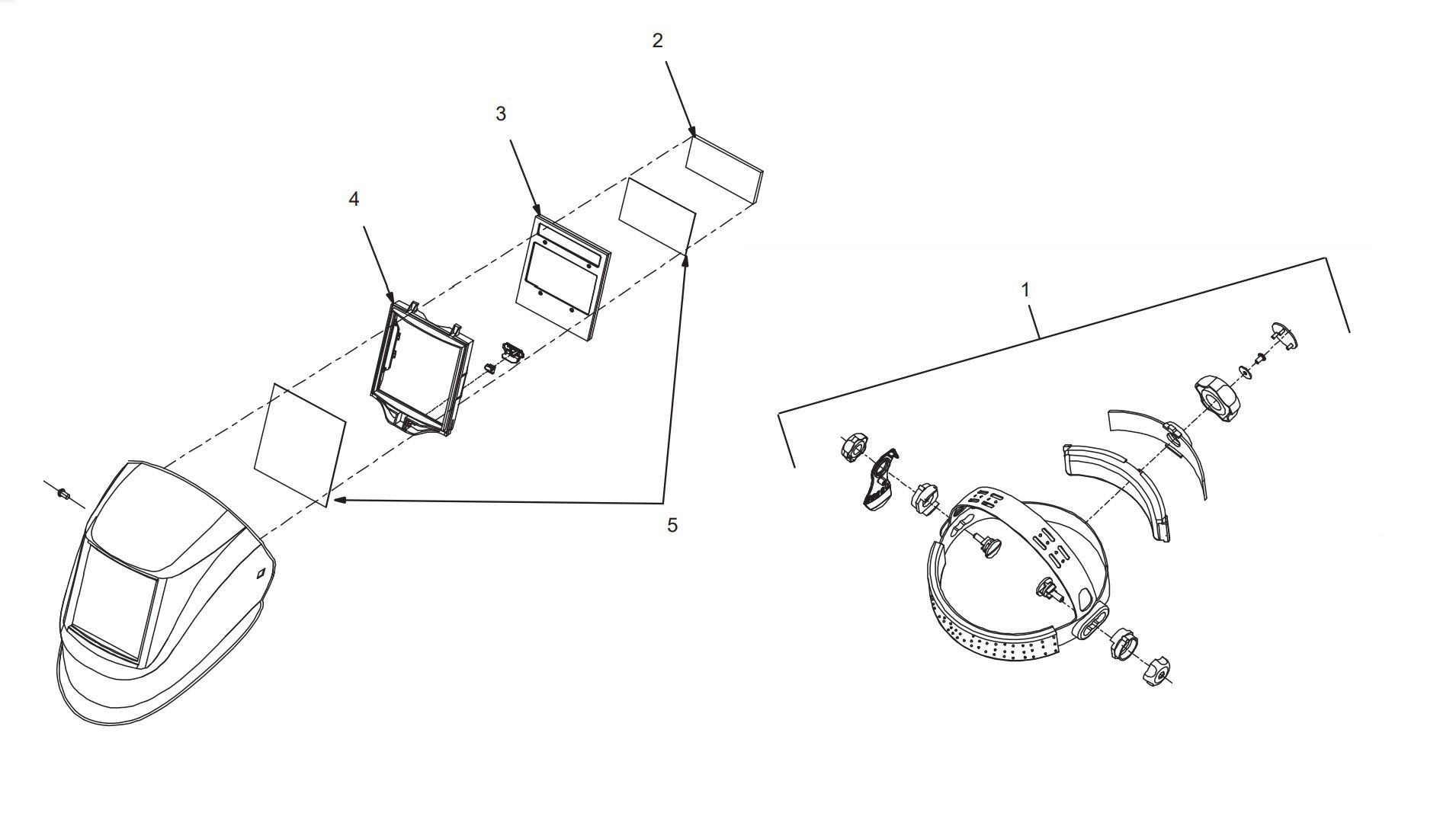 2

3

4

1

5