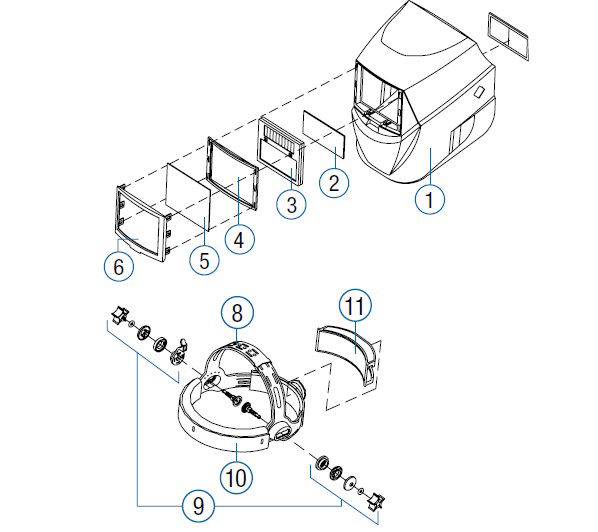 1
2
3
4
5
6
8
11
10
9