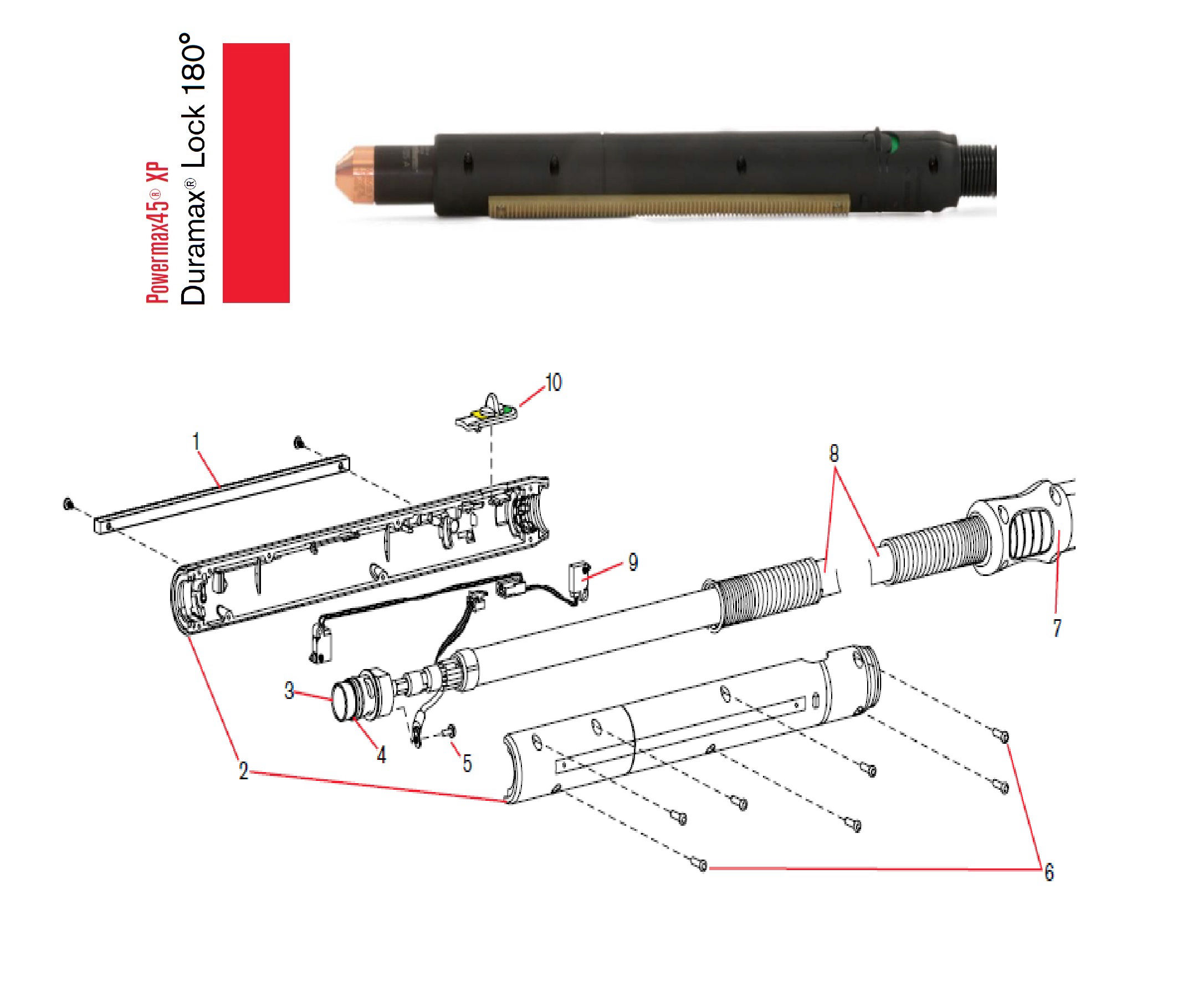 Powermax45® XP
Duramax® Lock 180°

10
1
8
9
7
3
4
5
2
6