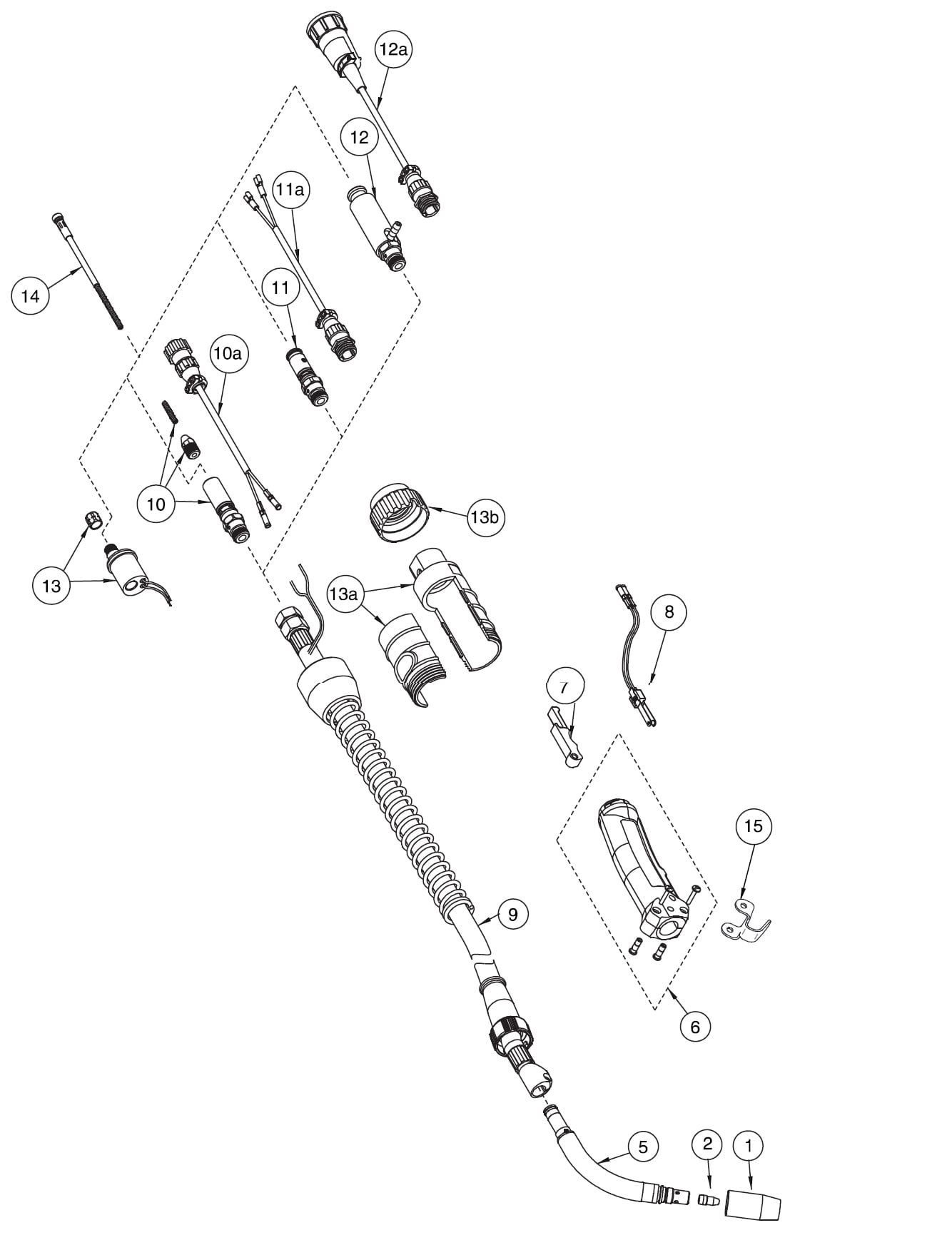 12a
12
11a
14
11
10a
10
13b
13
13a
8
7
15
9
6
5
2
1