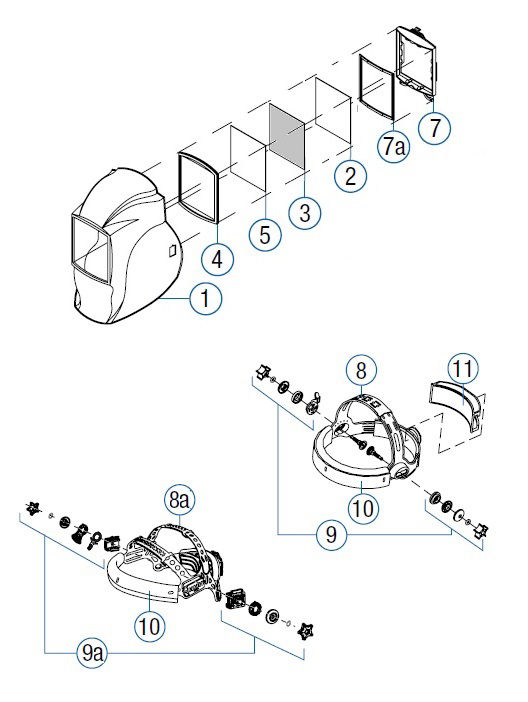 7
7a
2
3
5
4
1
8
11
10
9
8a
10
9a